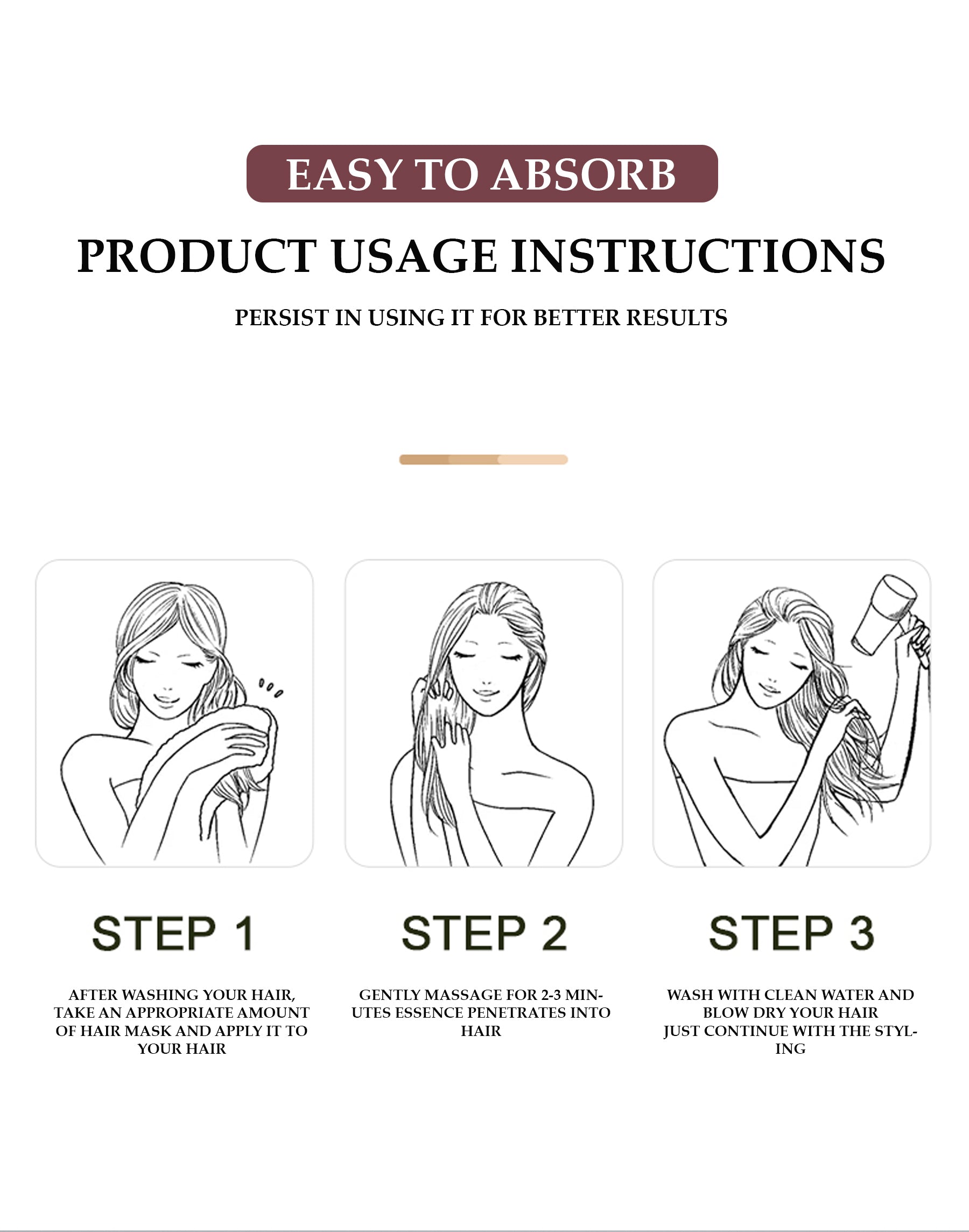 EASY TO ABSORB

PRODUCT USAGE INSTRUCTIONS

PERSIST IN USING IT FOR BETTER RESULTS

STEP 1

AFTER WASHING YOUR HAIR, TAKE AN APPROPRIATE AMOUNT OF HAIR MASK AND APPLY IT TO YOUR HAIR

STEP 2

GENTLY MASSAGE FOR 2-3 MINUTES ESSENCE PENETRATES INTO HAIR

STEP 3

WASH WITH CLEAN WATER AND BLOW DRY YOUR HAIR
JUST CONTINUE WITH THE STYLING